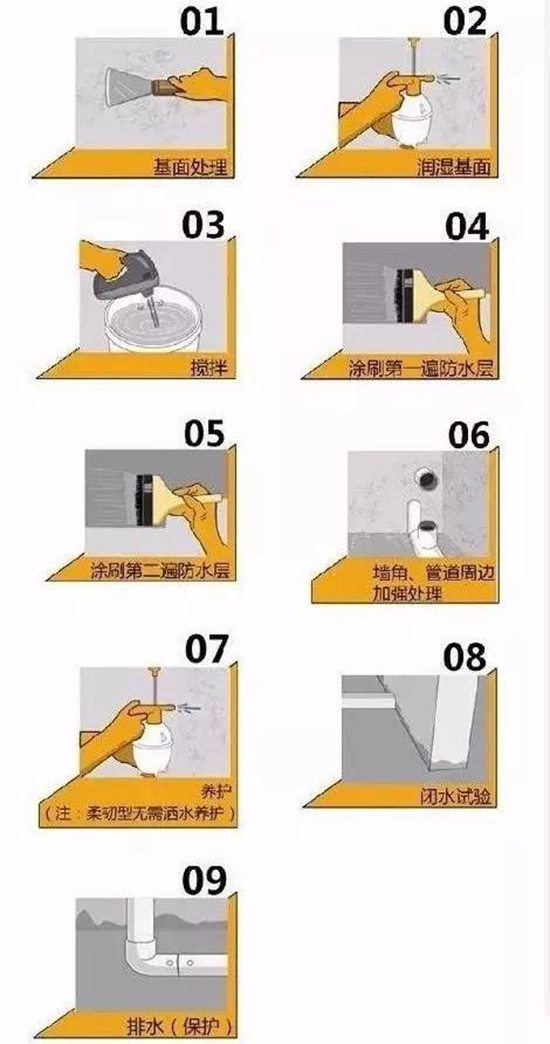 01
基面处理

02
润湿基面

03
搅拌

04
涂刷第一遍防水层

05
涂刷第二遍防水层

06
墙角、管道周边加强处理

07
养护
（注：柔韧型无需洒水养护）

08
闭水试验

09
排水（保护）